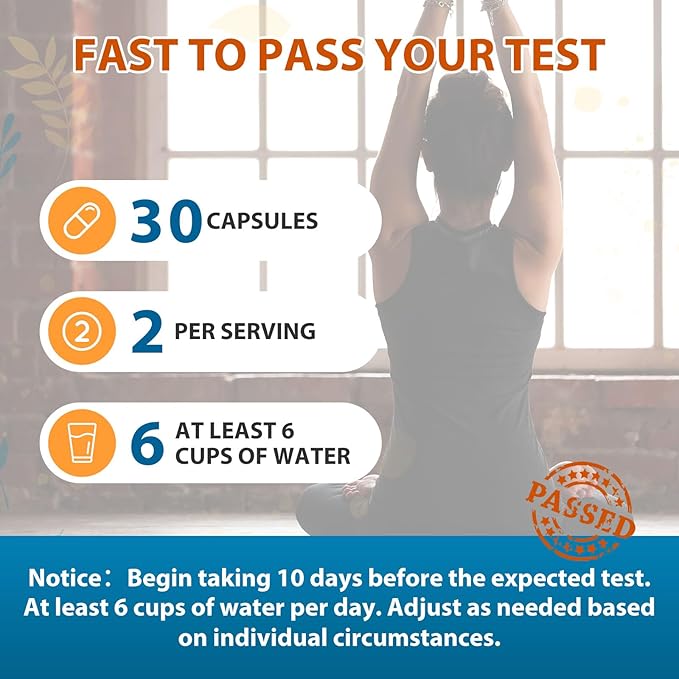 FAST TO PASS YOUR TEST

30 CAPSULES

② 2 PER SERVING

6 AT LEAST 6 CUPS OF WATER

PASSED

Notice： Begin taking 10 days before the expected test. At least 6 cups of water per day. Adjust as needed based on individual circumstances.