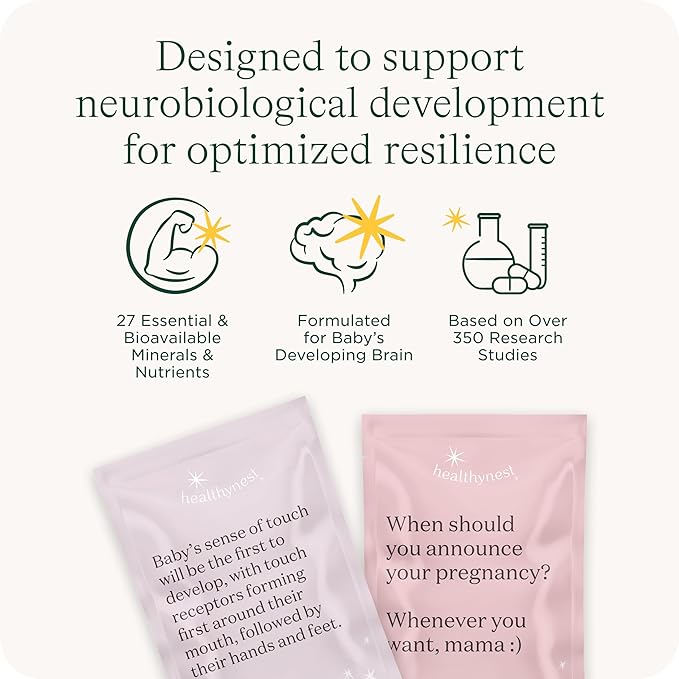 Designed to support neurobiological development for optimized resilience

27 Essential & Bioavailable Minerals & Nutrients

Formulated for Baby's Developing Brain

Based on Over 350 Research Studies

healthynest

Baby's sense of touch will be the first to develop, with touch receptors forming first around their mouth, followed by their hands and feet.

healthynest

When should you announce your pregnancy?

Whenever you want, mama :)